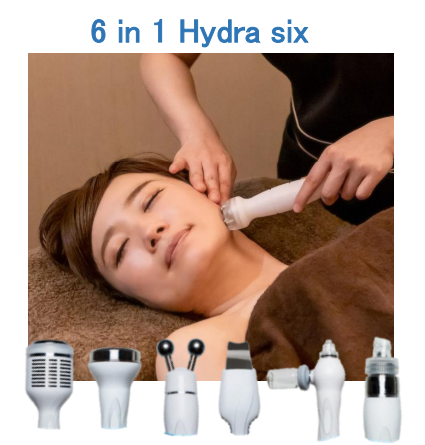 6 in 1 Hydra six